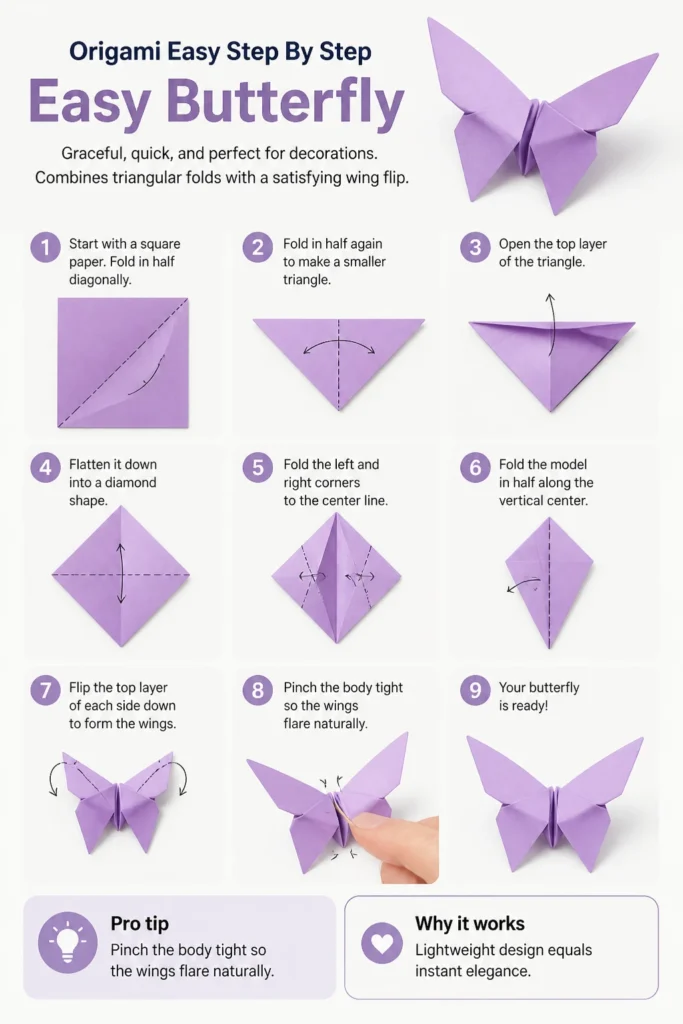 Origami Easy Step By Step

Easy Butterfly

Graceful, quick, and perfect for decorations. Combines triangular folds with a satisfying wing flip.

1 Start with a square paper. Fold in half diagonally.

2 Fold in half again to make a smaller triangle.

3 Open the top layer of the triangle.

4 Flatten it down into a diamond shape.

5 Fold the left and right corners to the center line.

6 Fold the model in half along the vertical center.

7 Flip the top layer of each side down to form the wings.

8 Pinch the body tight so the wings flare naturally.

9 Your butterfly is ready!

Pro tip
Pinch the body tight so the wings flare naturally.

Why it works
Lightweight design equals instant elegance.