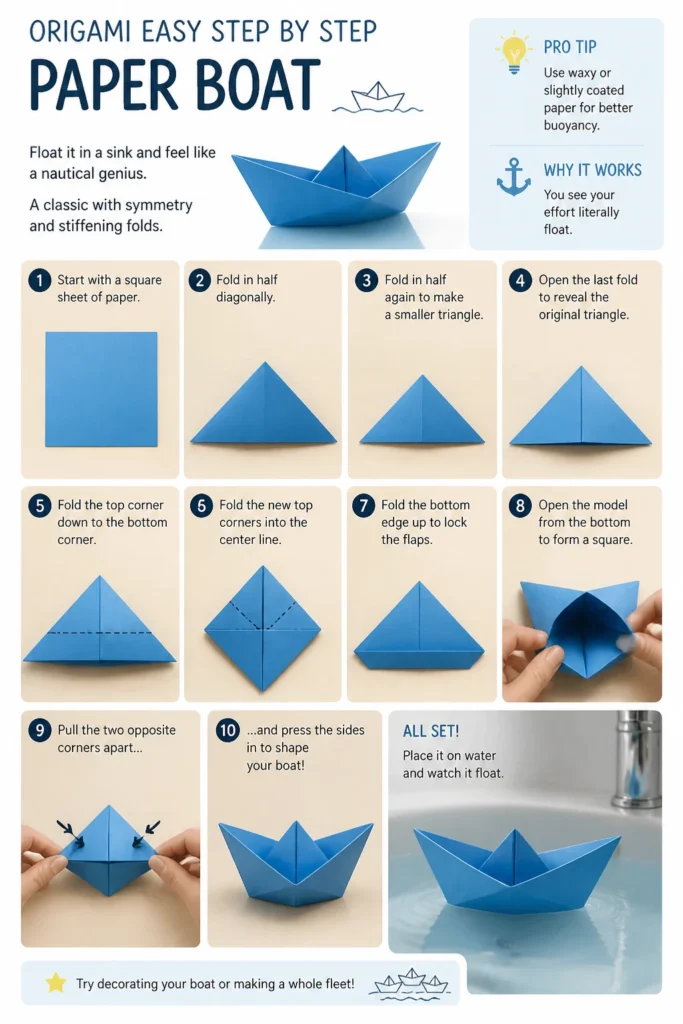 ORIGAMI EASY STEP BY STEP

PAPER BOAT

Float it in a sink and feel like a nautical genius.

A classic with symmetry and stiffening folds.

PRO TIP

Use waxy or slightly coated paper for better buoyancy.

WHY IT WORKS

You see your effort literally float.

1 Start with a square sheet of paper.

2 Fold in half diagonally.

3 Fold in half again to make a smaller triangle.

4 Open the last fold to reveal the original triangle.

5 Fold the top corner down to the bottom corner.

6 Fold the new top corners into the center line.

7 Fold the bottom edge up to lock the flaps.

8 Open the model from the bottom to form a square.

9 Pull the two opposite corners apart...

10 ...and press the sides in to shape your boat!

ALL SET!

Place it on water and watch it float.

Try decorating your boat or making a whole fleet!