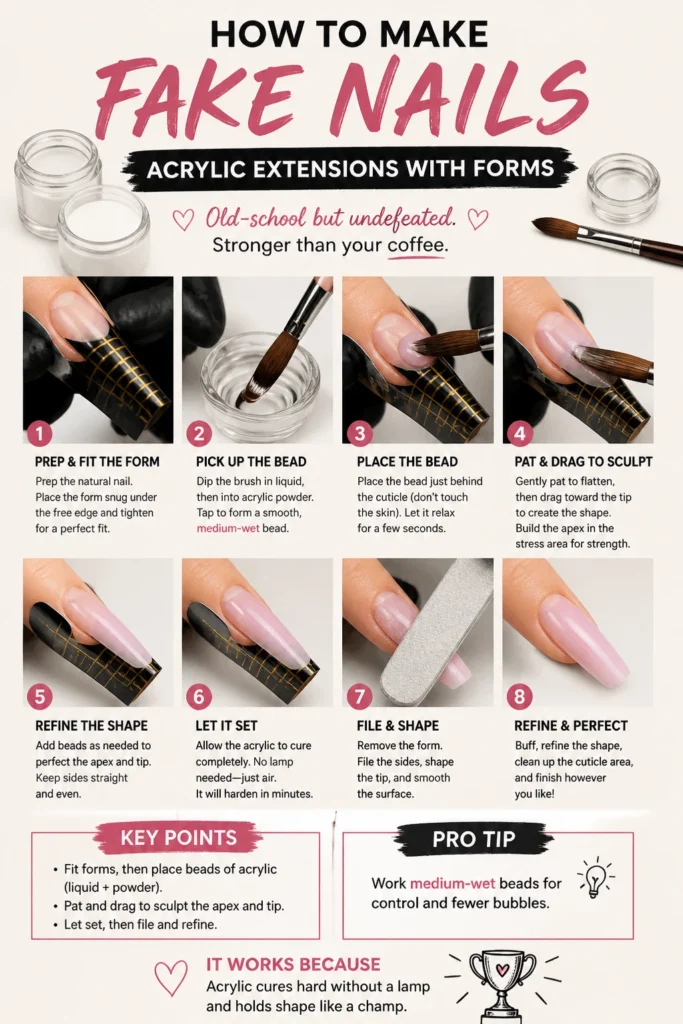 HOW TO MAKE
FAKE NAILS
ACRYLIC EXTENSIONS WITH FORMS

Old-school but undefeated.
Stronger than your coffee.

1
PREP & FIT THE FORM
Prep the natural nail. Place the form snug under the free edge and tighten for a perfect fit.

2
PICK UP THE BEAD
Dip the brush in liquid, then into acrylic powder. Tap to form a smooth, medium-wet bead.

3
PLACE THE BEAD
Place the bead just behind the cuticle (don't touch the skin). Let it relax for a few seconds.

4
PAT & DRAG TO SCULPT
Gently pat to flatten, then drag toward the tip to create the shape. Build the apex in the stress area for strength.

5
REFINE THE SHAPE
Add beads as needed to perfect the apex and tip. Keep sides straight and even.

6
LET IT SET
Allow the acrylic to cure completely. No lamp needed—just air. It will harden in minutes.

7
FILE & SHAPE
Remove the form. File the sides, shape the tip, and smooth the surface.

8
REFINE & PERFECT
Buff, refine the shape, clean up the cuticle area, and finish however you like!

KEY POINTS
• Fit forms, then place beads of acrylic (liquid + powder).
• Pat and drag to sculpt the apex and tip.
• Let set, then file and refine.

PRO TIP
Work medium-wet beads for control and fewer bubbles.

IT WORKS BECAUSE
Acrylic cures hard without a lamp and holds shape like a champ.