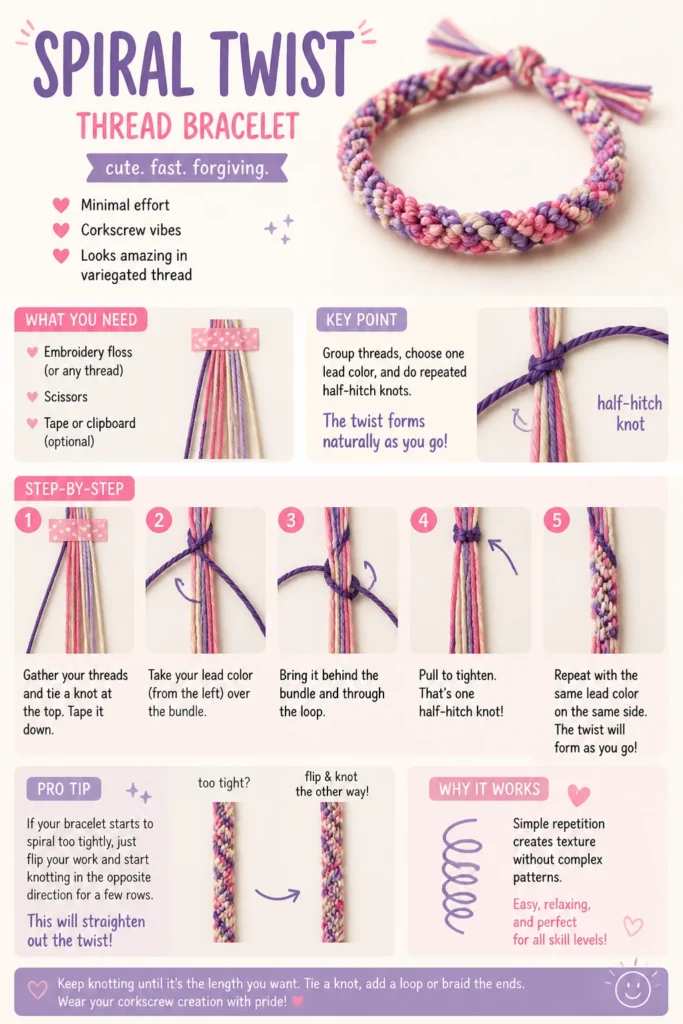 SPIRAL TWIST
THREAD BRACELET
cute. fast. forgiving.

Minimal effort
Corkscrew vibes
Looks amazing in variegated thread

WHAT YOU NEED
Embroidery floss (or any thread)
Scissors
Tape or clipboard (optional)

KEY POINT
Group threads, choose one lead color, and do repeated half-hitch knots.
The twist forms naturally as you go!

half-hitch knot

STEP-BY-STEP
1
Gather your threads and tie a knot at the top. Tape it down.
2
Take your lead color (from the left) over the bundle.
3
Bring it behind the bundle and through the loop.
4
Pull to tighten. That's one half-hitch knot!
5
Repeat with the same lead color on the same side. The twist will form as you go!

PRO TIP
If your bracelet starts to spiral too tightly, just flip your work and start knotting in the opposite direction for a few rows.
This will straighten out the twist!

too tight?
flip & knot the other way!

WHY IT WORKS
Simple repetition creates texture without complex patterns.
Easy, relaxing, and perfect for all skill levels!

Keep knotting until it's the length you want. Tie a knot, add a loop or braid the ends. Wear your corkscrew creation with pride!